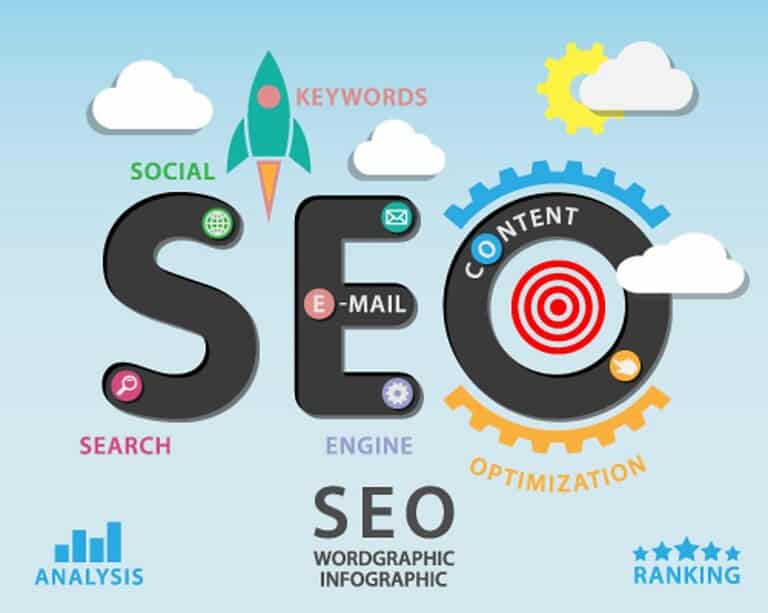 KEYWORDS

SOCIAL

SEO

CONTENT

E-MAIL

SEARCH

ENGINE

OPTIMIZATION

SEO
WORDGRAPHIC
INFOGRAPHIC

ANALYSIS

RANKING