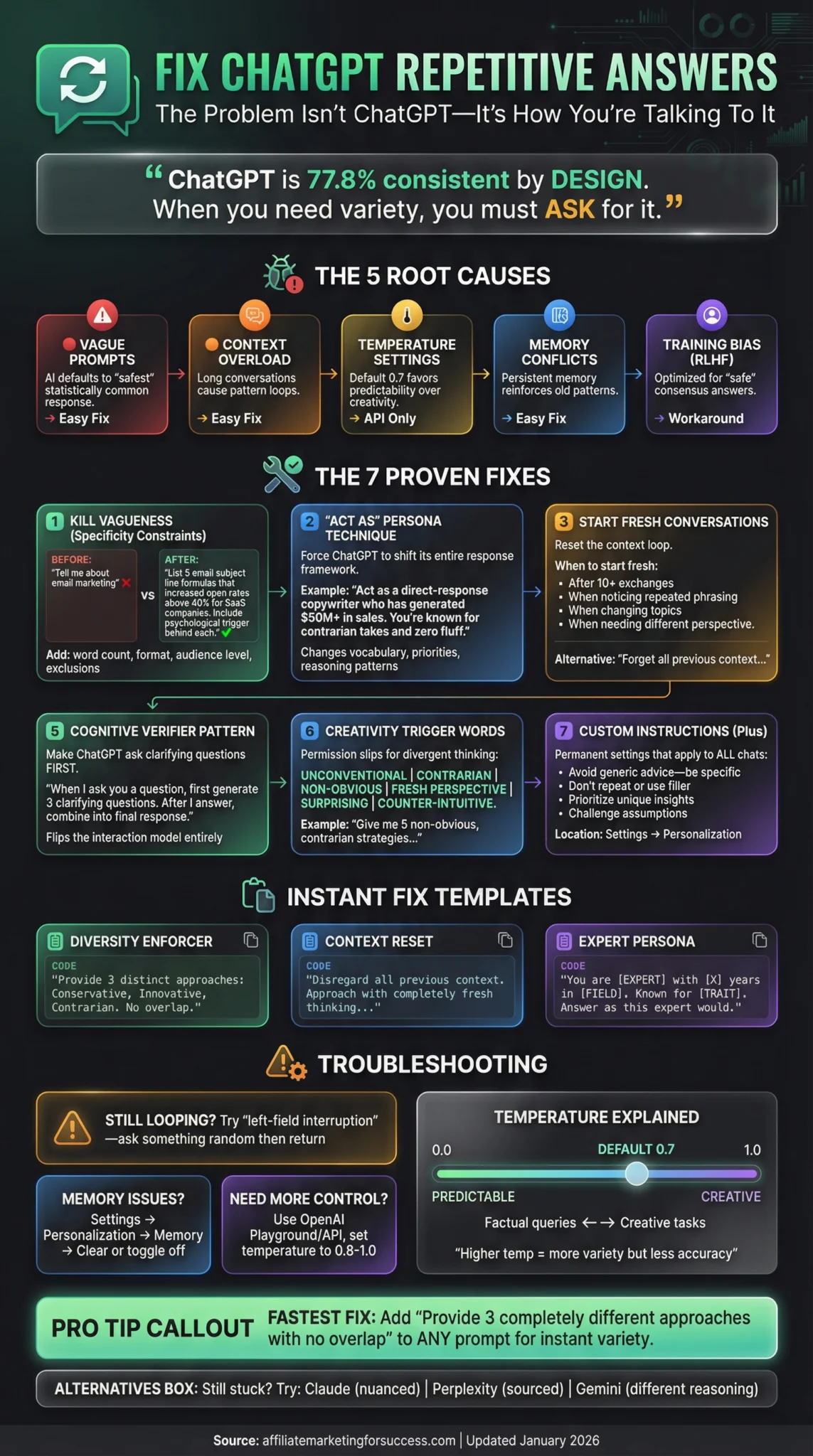 FIX CHATGPT REPETITIVE ANSWERS
The Problem Isn't ChatGPT—It's How You're Talking To It

“ChatGPT is 77.8% consistent by DESIGN. When you need variety, you must ASK for it.”

THE 5 ROOT CAUSES

VAGUE PROMPTS
AI defaults to “safest” statistically common response.
→ Easy Fix

CONTEXT OVERLOAD
Long conversations cause pattern loops.
→ Easy Fix

TEMPERATURE SETTINGS
Default 0.7 favors predictability over creativity.
→ API Only

MEMORY CONFLICTS
Persistent memory reinforces old patterns.
→ Easy Fix

TRAINING BIAS (RLHF)
Optimized for “safe” consensus answers.
→ Workaround

THE 7 PROVEN FIXES

1 KILL VAGUENESS (Specificity Constraints)
BEFORE: “Tell me about email marketing”
VS
AFTER: “List 5 email subject line formulas that increased open rates above 40% for SaaS companies. Include psychological trigger behind each.”
Add: word count, format, audience level, exclusions

2 “ACT AS” PERSONA TECHNIQUE
Force ChatGPT to shift its entire response framework.
Example: “Act as a direct-response copywriter who has generated $50M+ in sales. You're known for contrarian takes and zero fluff.”
Changes vocabulary, priorities, reasoning patterns

3 START FRESH CONVERSATIONS
Reset the context loop.
When to start fresh:
• After 10+ exchanges
• When noticing repeated phrasing
• When changing topics
• When needing different perspective.
Alternative: “Forget all previous context...”

5 COGNITIVE VERIFIER PATTERN
Make ChatGPT ask clarifying questions FIRST.
“When I ask you a question, first generate 3 clarifying questions. After I answer, combine into final response.”
Flips the interaction model entirely

6 CREATIVITY TRIGGER WORDS
Permission slips for divergent thinking:
UNCONVENTIONAL | CONTRARIAN | NON-OBVIOUS | FRESH PERSPECTIVE | SURPRISING | COUNTER-INTUITIVE.
Example: “Give me 5 non-obvious, contrarian strategies...”

7 CUSTOM INSTRUCTIONS (Plus)
Permanent settings that apply to ALL chats:
• Avoid generic advice—be specific
• Don't repeat or use filler
• Prioritize unique insights
• Challenge assumptions
Location: Settings → Personalization

INSTANT FIX TEMPLATES

DIVERSITY ENFORCER
CODE
"Provide 3 distinct approaches: Conservative, Innovative, Contrarian. No overlap."

CONTEXT RESET
CODE
"Disregard all previous context. Approach with completely fresh thinking..."

EXPERT PERSONA
CODE
"You are [EXPERT] with [X] years in [FIELD]. Known for [TRAIT]. Answer as this expert would."

TROUBLESHOOTING

STILL LOOPING? Try “left-field interruption” —ask something random then return

MEMORY ISSUES?
Settings → Personalization → Memory → Clear or toggle off

NEED MORE CONTROL?
Use OpenAI Playground/API, set temperature to 0.8-1.0

TEMPERATURE EXPLAINED
0.0 DEFAULT 0.7 1.0
PREDICTABLE CREATIVE
Factual queries ←→ Creative tasks
“Higher temp = more variety but less accuracy”

PRO TIP CALLOUT FASTEST FIX: Add “Provide 3 completely different approaches with no overlap” to ANY prompt for instant variety.

ALTERNATIVES BOX: Still stuck? Try: Claude (nuanced) | Perplexity (sourced) | Gemini (different reasoning)

Source: affiliatemarketingforsuccess.com | Updated January 2026